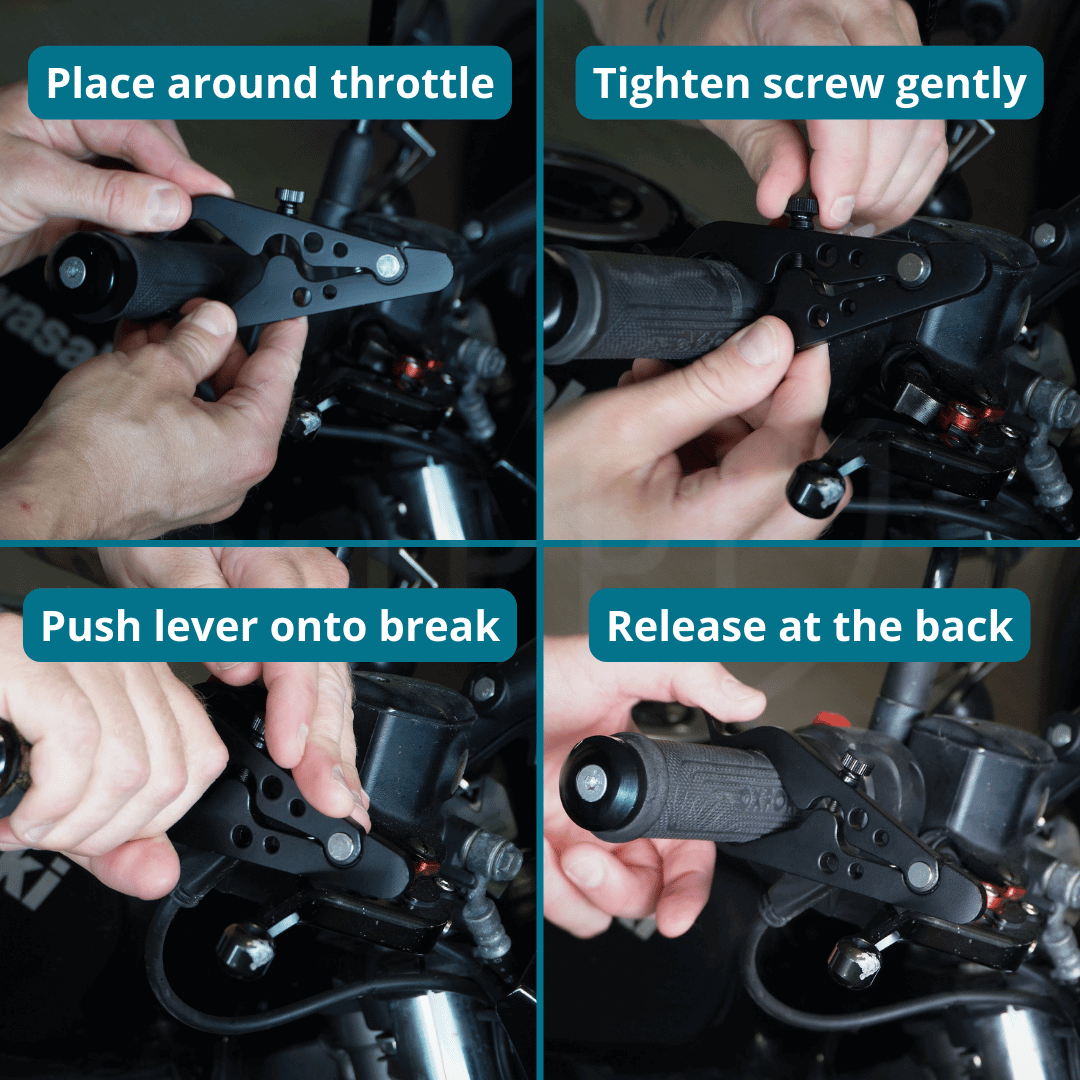 Place around throttle

Tighten screw gently

Push lever onto break

Release at the back